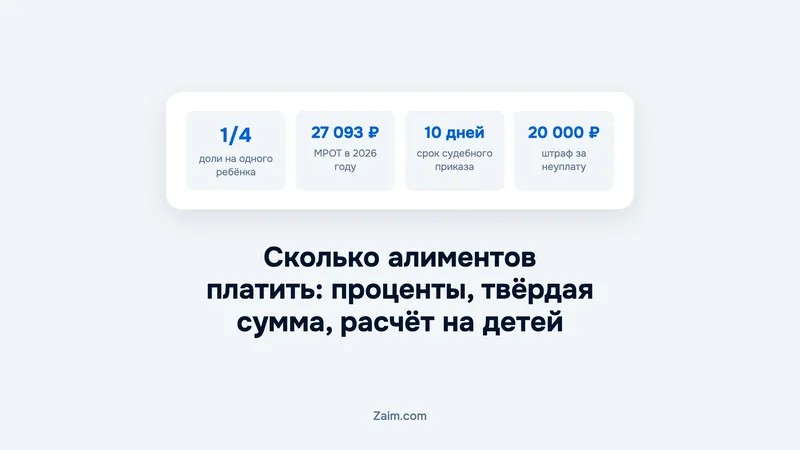 1/4
доли на одного ребёнка

27 093 ₽
МРОТ в 2026 году

10 дней
срок судебного приказа

20 000 ₽
штраф за неуплату

Сколько алиментов платить: проценты, твёрдая сумма, расчёт на детей

Zaim.com